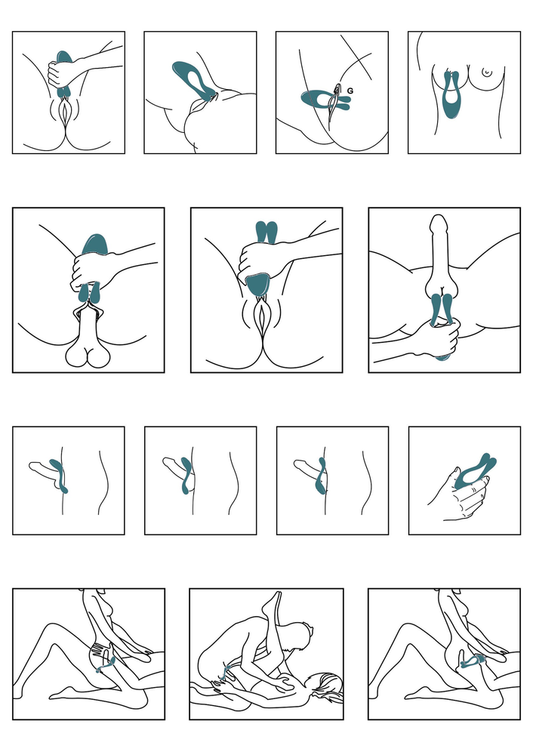 G